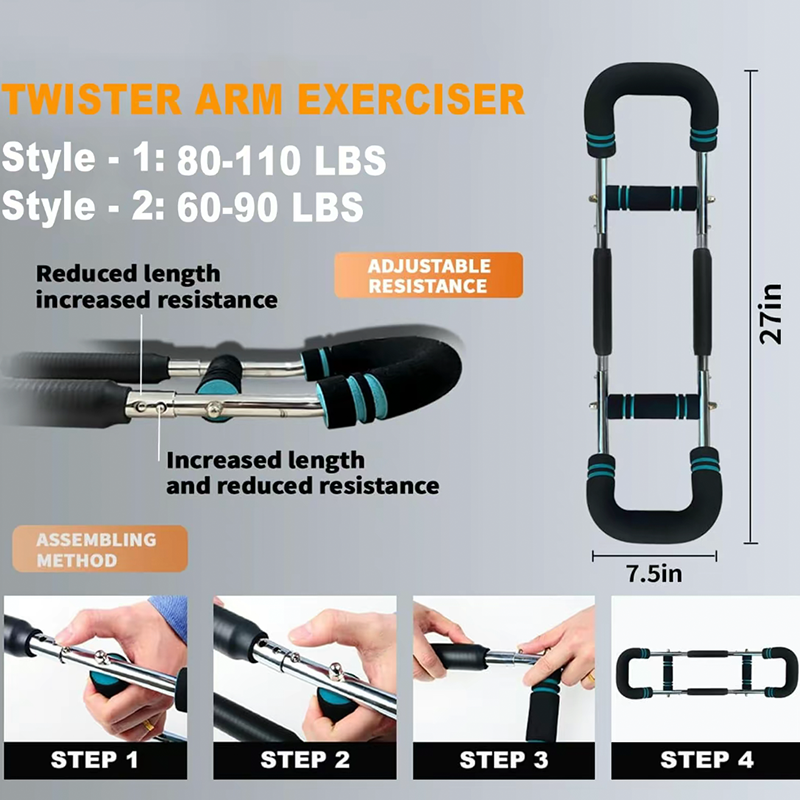 TWISTER ARM EXERCISER

Style - 1: 80-110 LBS
Style - 2: 60-90 LBS

ADJUSTABLE RESISTANCE

Reduced length increased resistance

Increased length and reduced resistance

27in

7.5in

ASSEMBLING METHOD

STEP 1

STEP 2

STEP 3

STEP 4